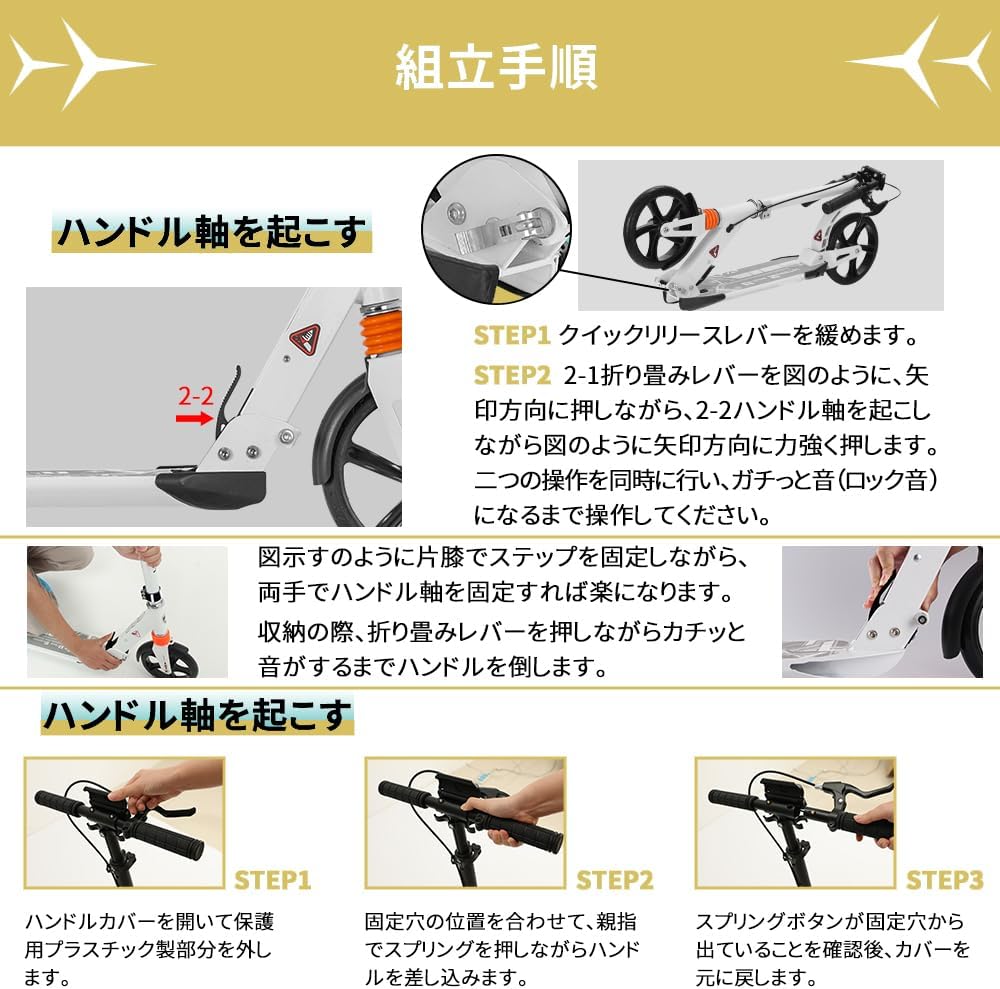 組立手順

ハンドル軸を起こす

2-2

STEP1 クイックリリースレバーを緩めます。

STEP2 2-1折り畳みレバーを図のように、矢印方向に押しながら、2-2ハンドル軸を起こしながら図のように矢印方向に力強く押します。二つの操作を同時に行い、ガチっと音(ロック音)になるまで操作してください。

図示すのように片膝でステップを固定しながら、両手でハンドル軸を固定すれば楽になります。

収納の際、折り畳みレバーを押しながらカチッと音がするまでハンドルを倒します。

ハンドル軸を起こす

STEP1

ハンドルカバーを開いて保護用プラスチック製部分を外します。

STEP2

固定穴の位置を合わせて、親指でスプリングを押しながらハンドルを差し込みます。

STEP3

スプリングボタンが固定穴から出ていることを確認後、カバーを元に戻します。