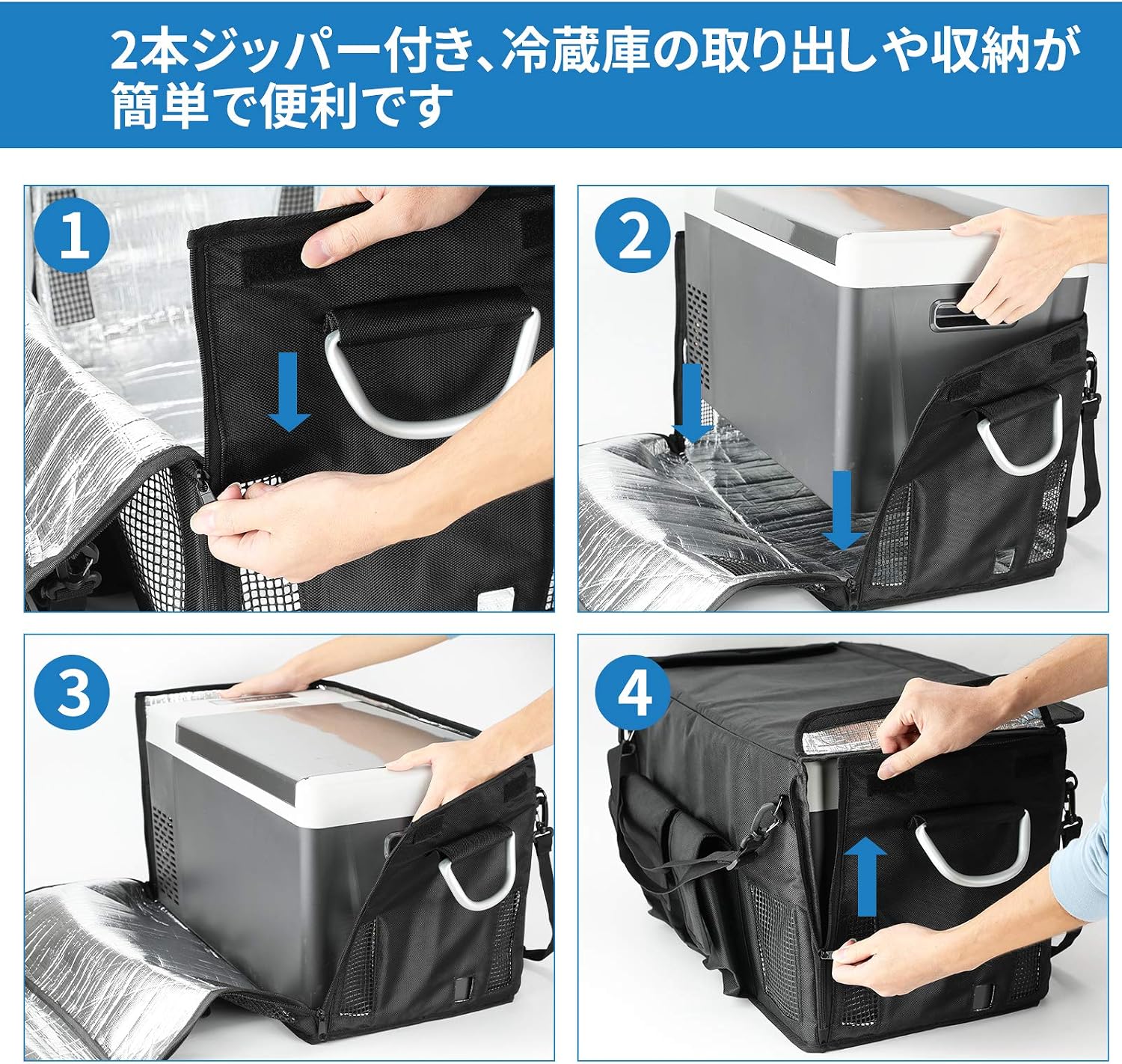 2本ジッパー付き、冷蔵庫の取り出しや収納が簡単で便利です

1

2

3

4